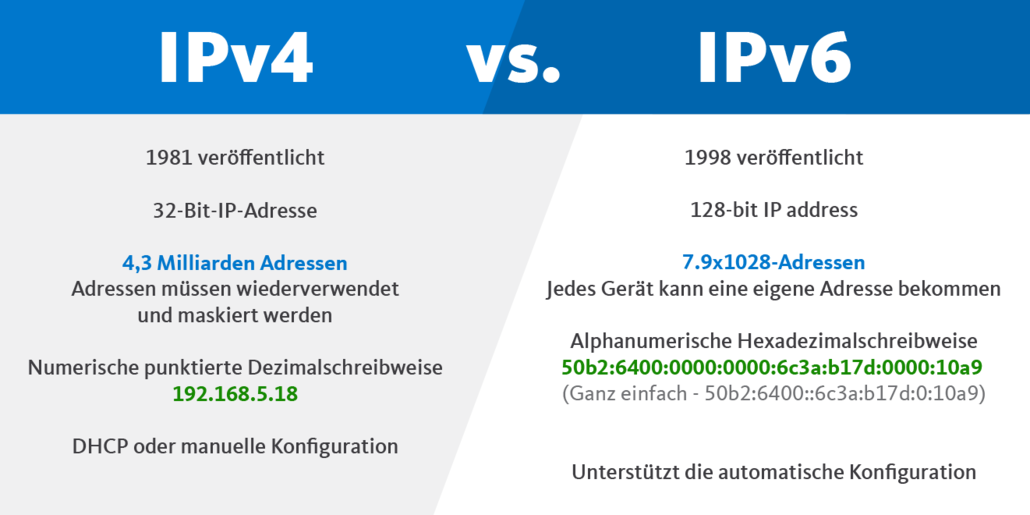 IPv4 vs. IPv6

1981 veröffentlicht

32-Bit-IP-Adresse

4,3 Milliarden Adressen
Adressen müssen wiederverwendet und maskiert werden

Numerische punktierte Dezimalschreibweise
192.168.5.18

DHCP oder manuelle Konfiguration

1998 veröffentlicht

128-bit IP address

7.9x1028-Adressen
Jedes Gerät kann eine eigene Adresse bekommen

Alphanumerische Hexadezimalschreibweise
50b2:6400:0000:0000:6c3a:b17d:0000:10a9
(Ganz einfach - 50b2:6400::6c3a:b17d:0:10a9)

Unterstützt die automatische Konfiguration