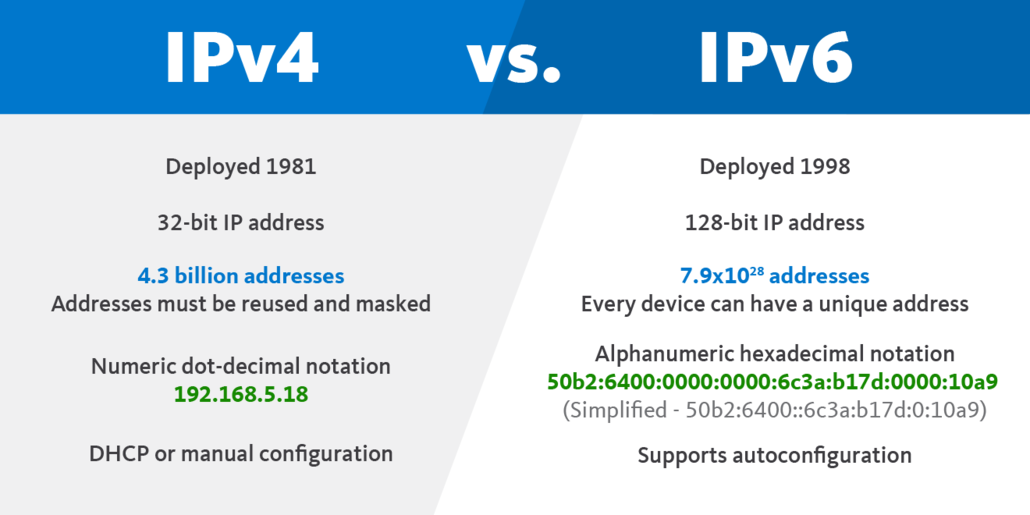 IPv4 vs. IPv6

Deployed 1981

32-bit IP address

4.3 billion addresses
Addresses must be reused and masked

Numeric dot-decimal notation
192.168.5.18

DHCP or manual configuration

Deployed 1998

128-bit IP address

$7.9 \times 10^{28}$ addresses
Every device can have a unique address

Alphanumeric hexadecimal notation
50b2:6400:0000:0000:6c3a:b17d:0000:10a9
(Simplified - 50b2:6400::6c3a:b17d:0:10a9)

Supports autoconfiguration