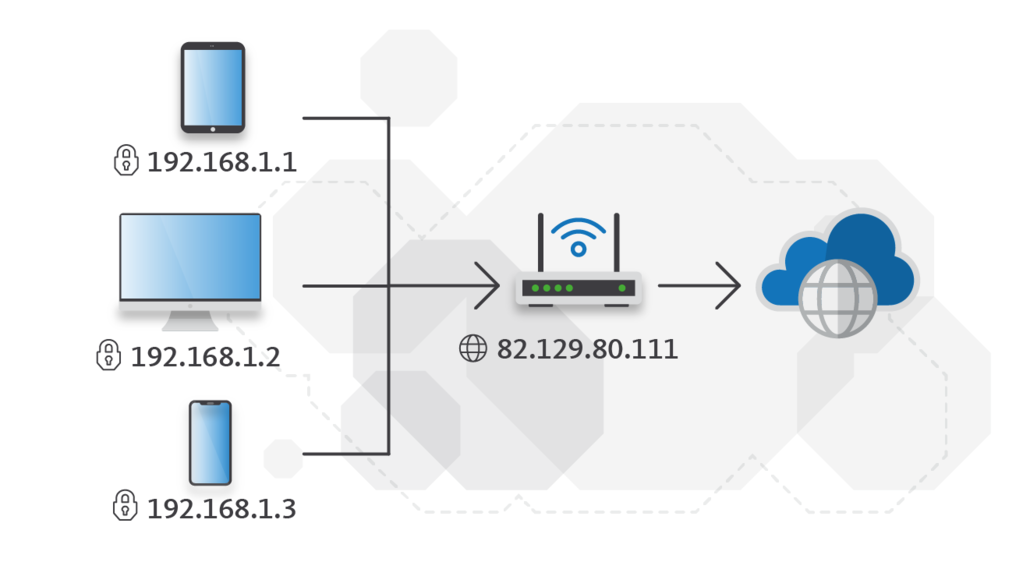 192.168.1.1

192.168.1.2

192.168.1.3

82.129.80.111