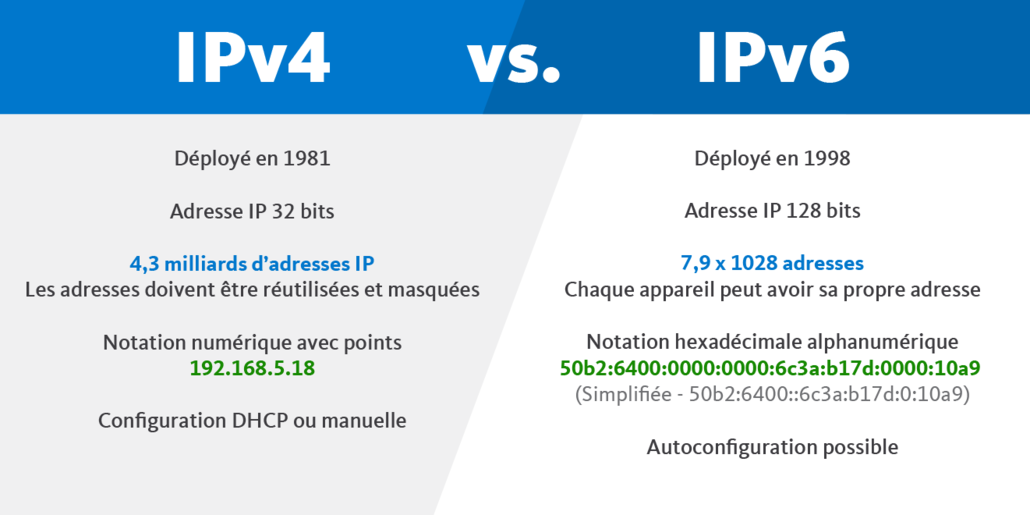 IPv4 vs. IPv6

Déployé en 1981

Adresse IP 32 bits

4,3 milliards d'adresses IP
Les adresses doivent être réutilisées et masquées

Notation numérique avec points
192.168.5.18

Configuration DHCP ou manuelle

Déployé en 1998

Adresse IP 128 bits

7,9 x 1028 adresses
Chaque appareil peut avoir sa propre adresse

Notation hexadécimale alphanumérique
50b2:6400:0000:0000:6c3a:b17d:0000:10a9
(Simplifiée - 50b2:6400::6c3a:b17d:0:10a9)

Autoconfiguration possible