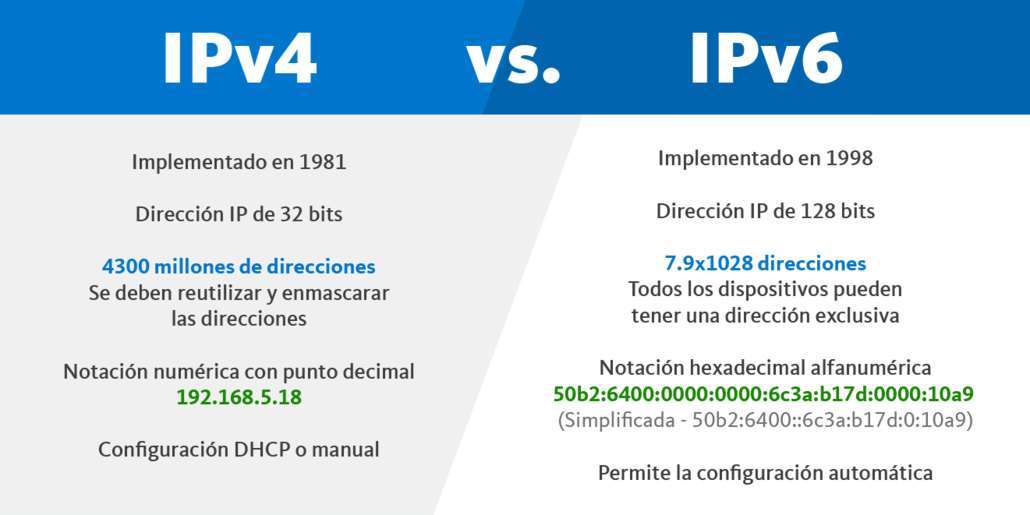 IPv4 vs. IPv6

Implementado en 1981

Dirección IP de 32 bits

4300 millones de direcciones
Se deben reutilizar y enmascarar las direcciones

Notación numérica con punto decimal
192.168.5.18

Configuración DHCP o manual

Implementado en 1998

Dirección IP de 128 bits

7.9x1028 direcciones
Todos los dispositivos pueden tener una dirección exclusiva

Notación hexadecimal alfanumérica
50b2:6400:0000:0000:6c3a:b17d:0000:10a9
(Simplificada - 50b2:6400::6c3a:b17d:0:10a9)

Permite la configuración automática